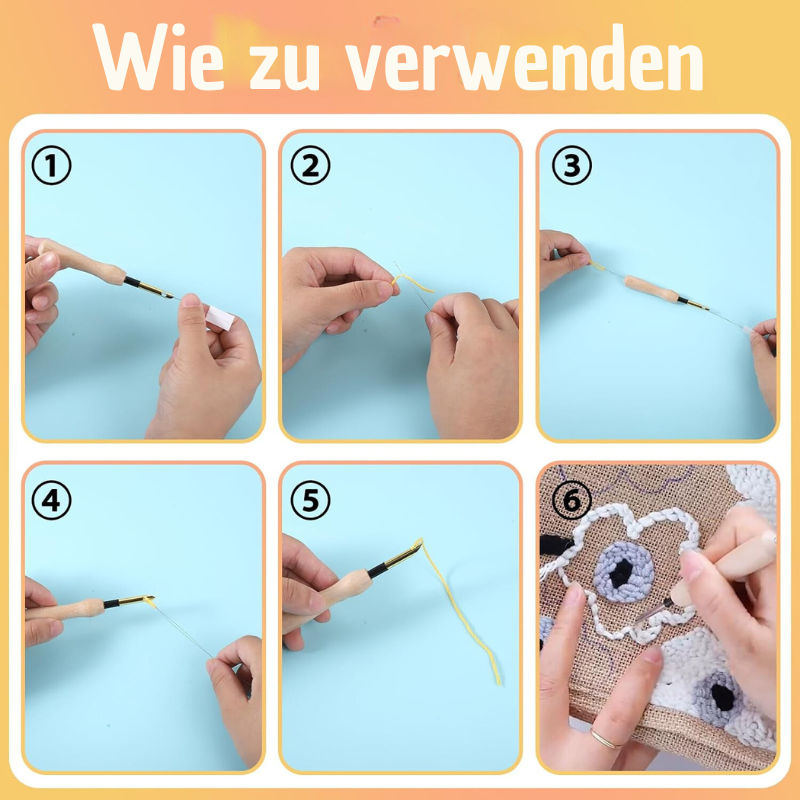 Wie zu verwenden

①

②

③

④

⑤

⑥